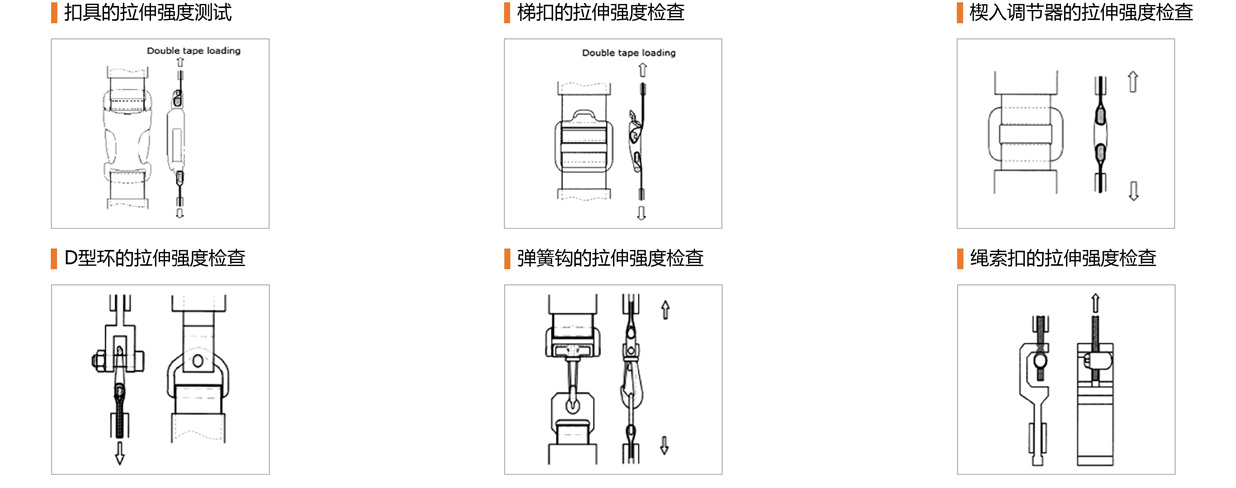 扣具的拉伸强度测试

Double tape loading

梯扣的拉伸强度检查

Double tape loading

楔入调节器的拉伸强度检查

D型环的拉伸强度检查

弹簧钩的拉伸强度检查

绳索扣的拉伸强度检查